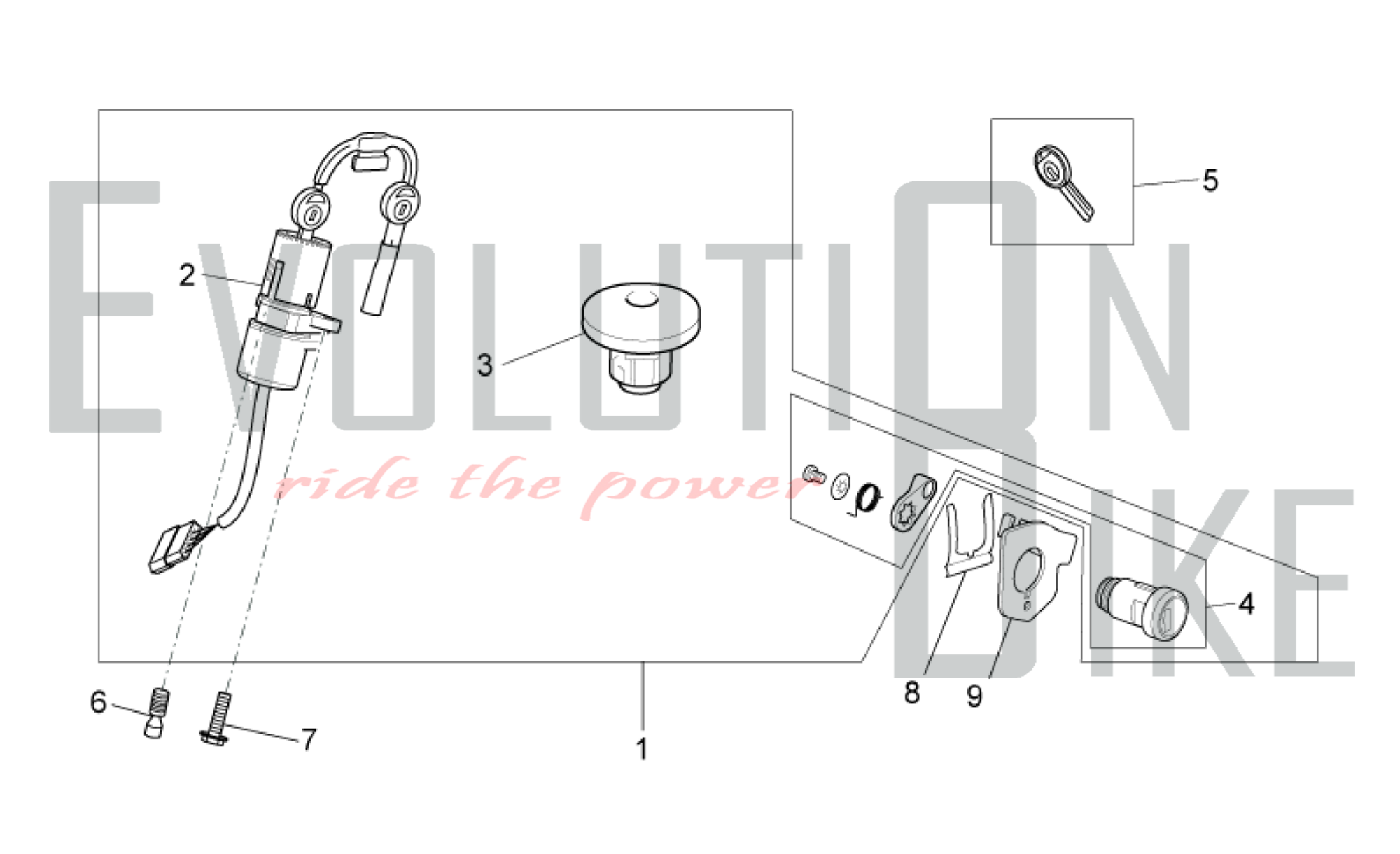 EVOLUTION BIKE
ride the power
5
2
3
4
8
9
6
7
1